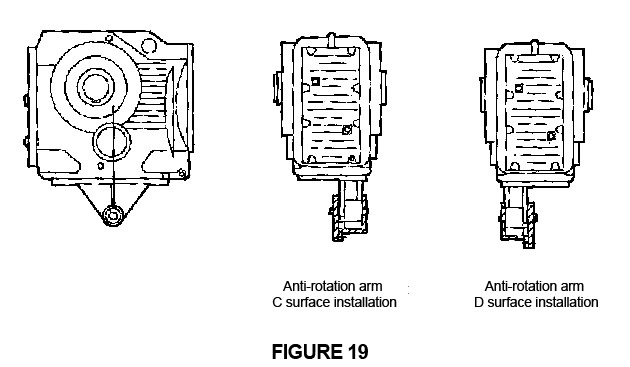 Anti-rotation arm
C surface installation

Anti-rotation arm
D surface installation

FIGURE 19